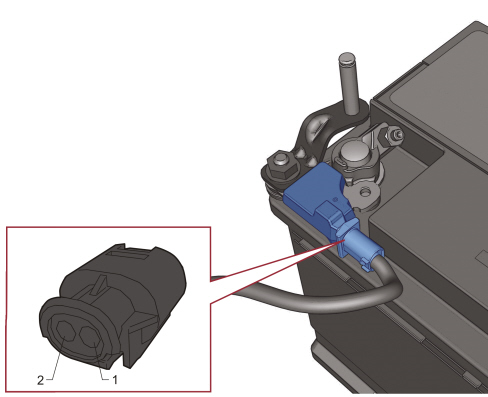 2
1