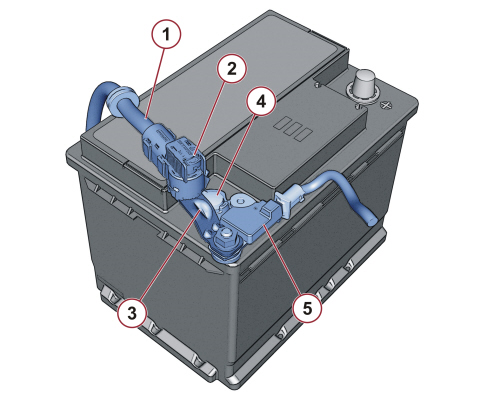 1
2
4
3
5